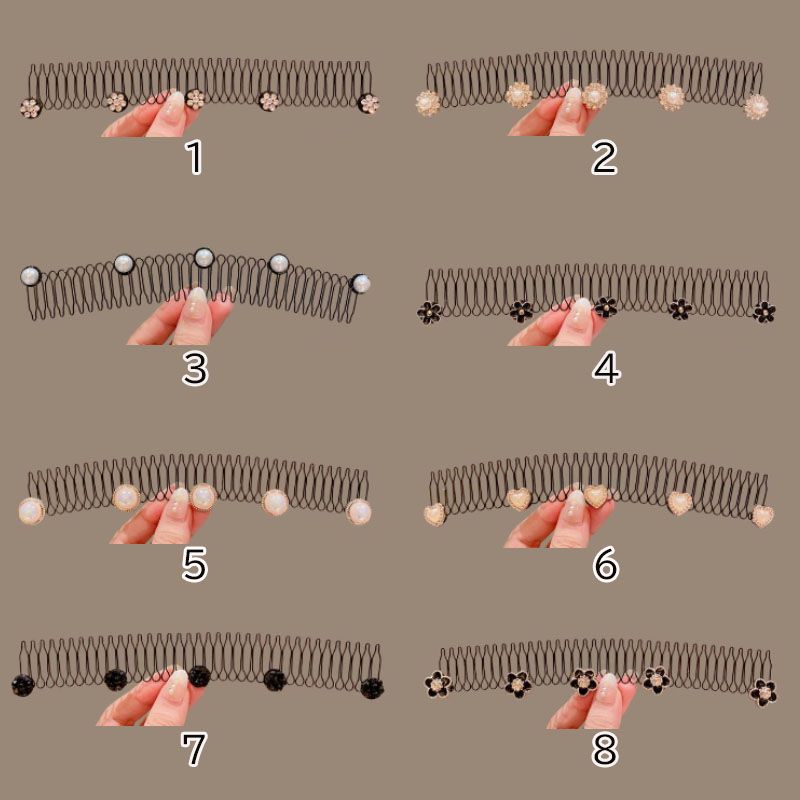 1
2
3
4
5
6
7
8